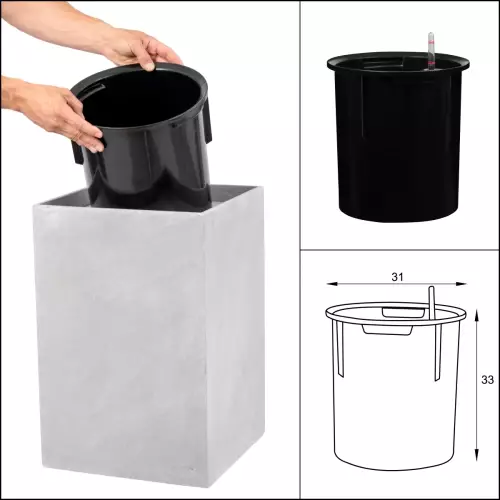 31

33