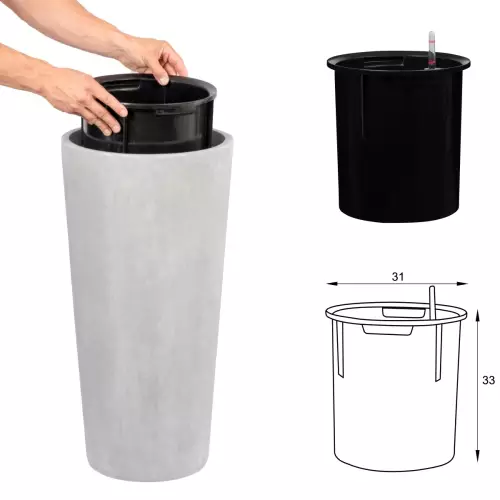 31

33